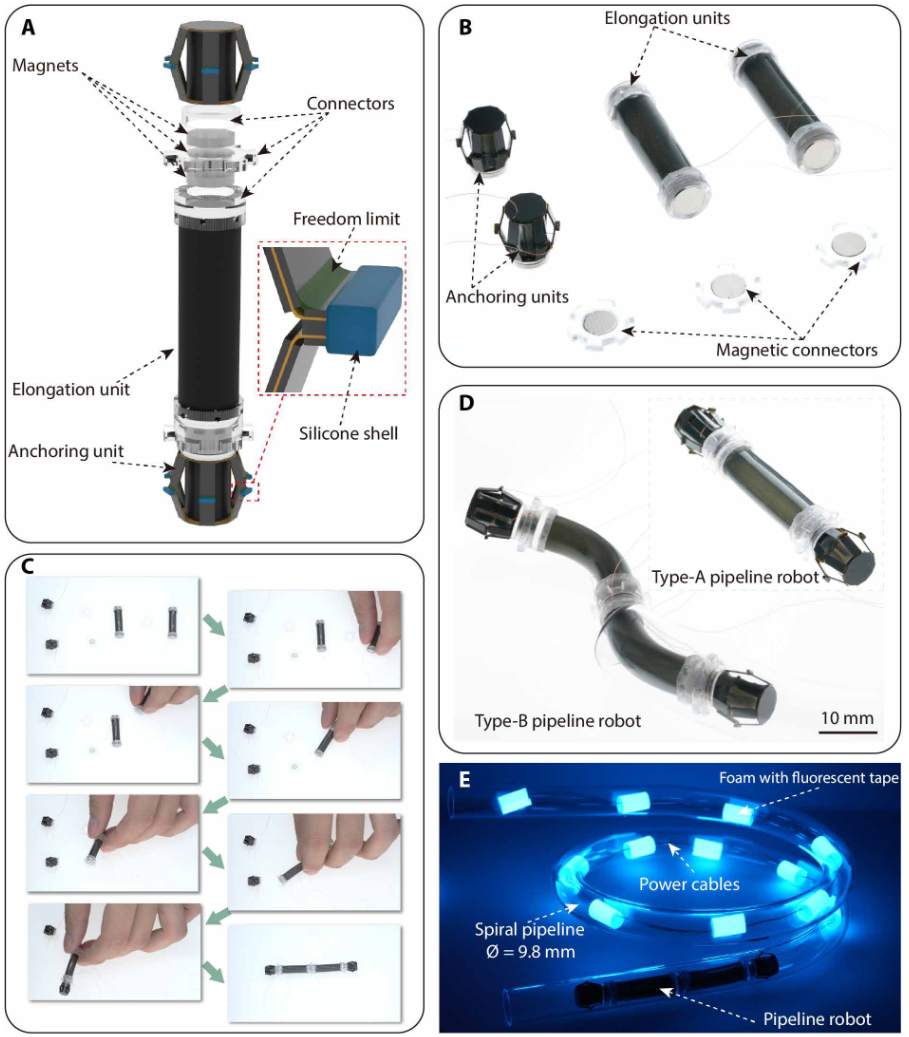 A

Magnets

Connectors

Freedom limit

Elongation unit

Silicone shell

Anchoring unit

B

Elongation units

Anchoring units

Magnetic connectors

C

D

Type-A pipeline robot

Type-B pipeline robot

10 mm

E

Foam with fluorescent tape

Power cables

Spiral pipeline
Ø = 9.8 mm

Pipeline robot